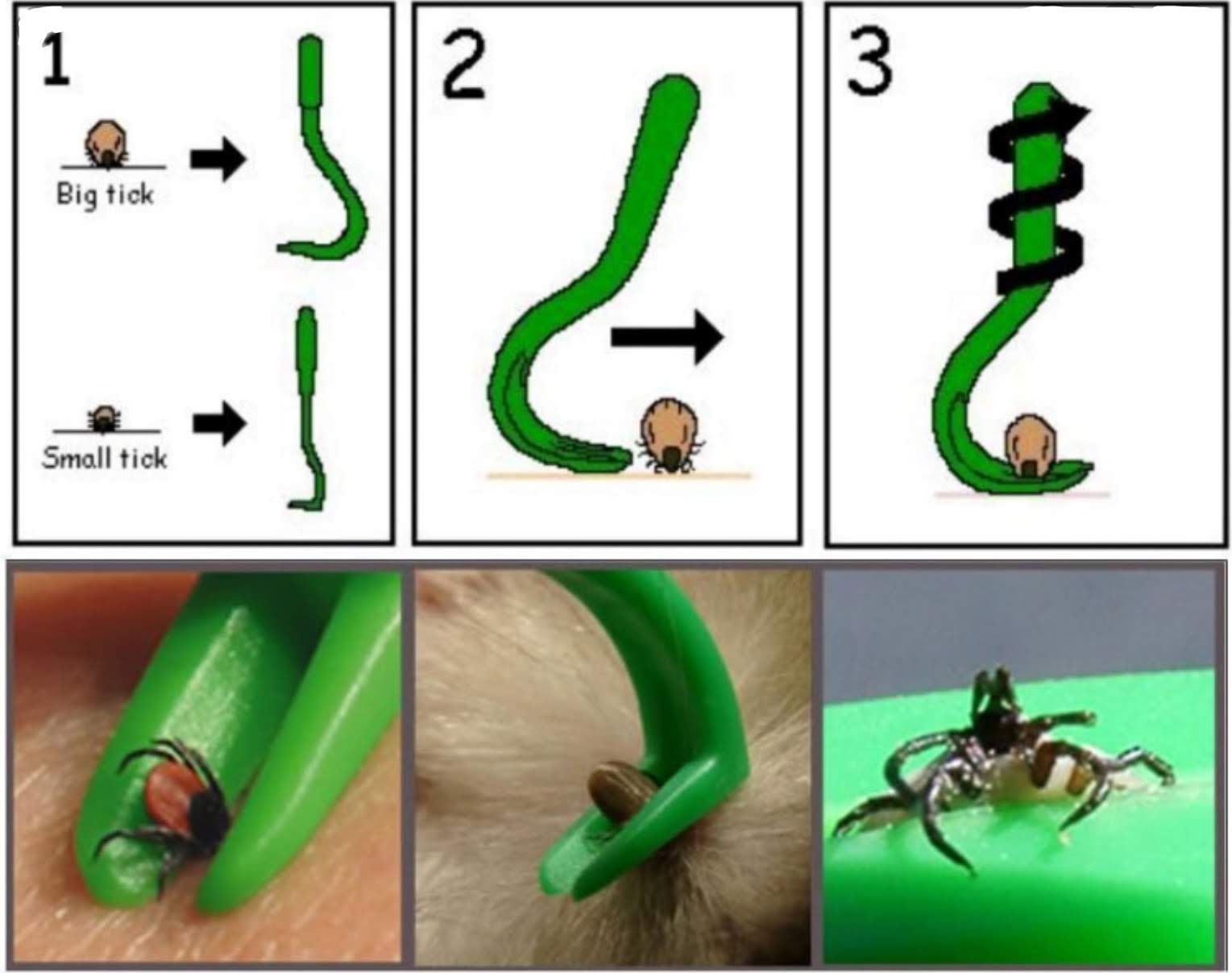 1

Big tick

Small tick

2

3