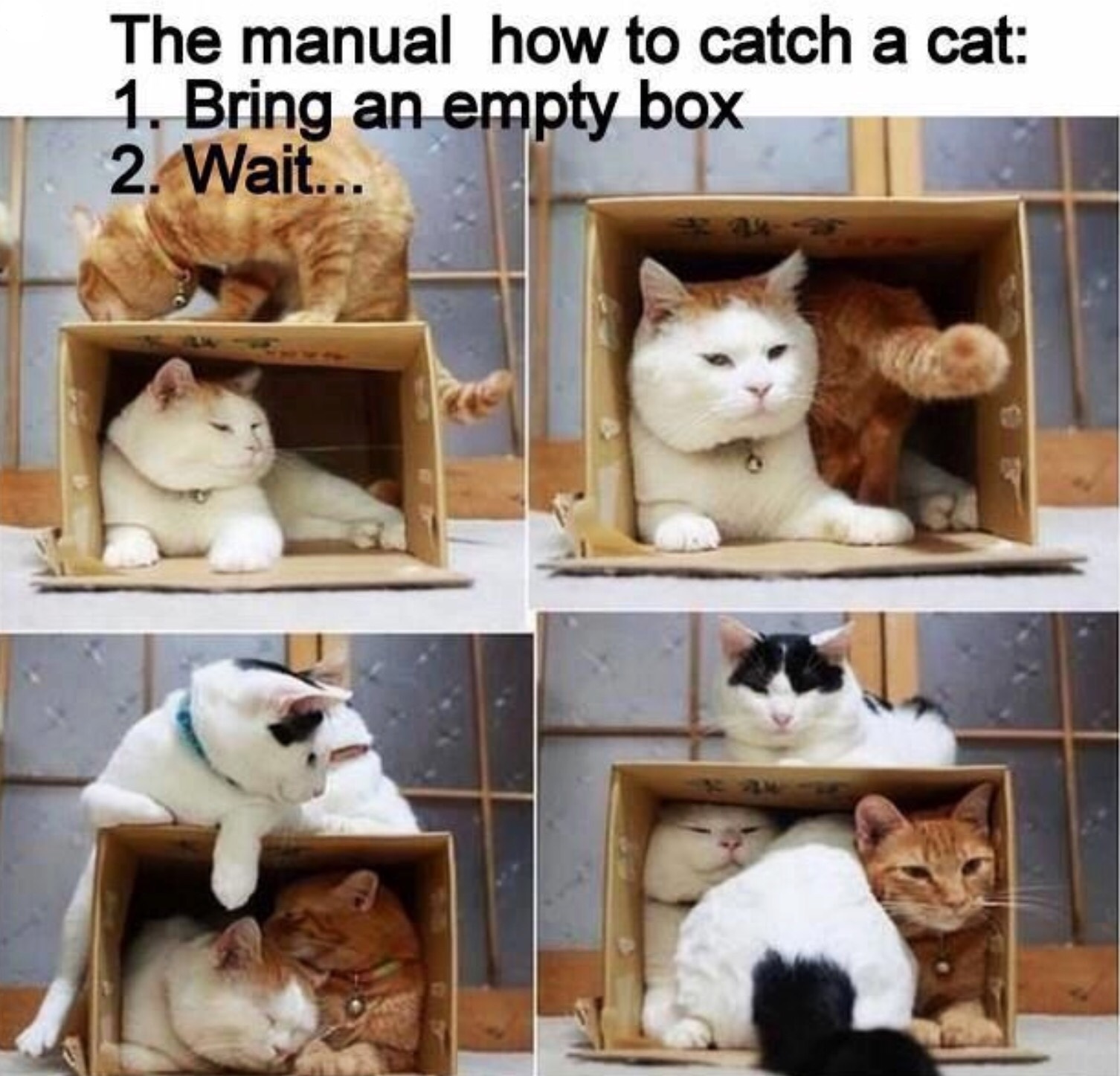 The manual how to catch a cat:
1. Bring an empty box
2. Wait...